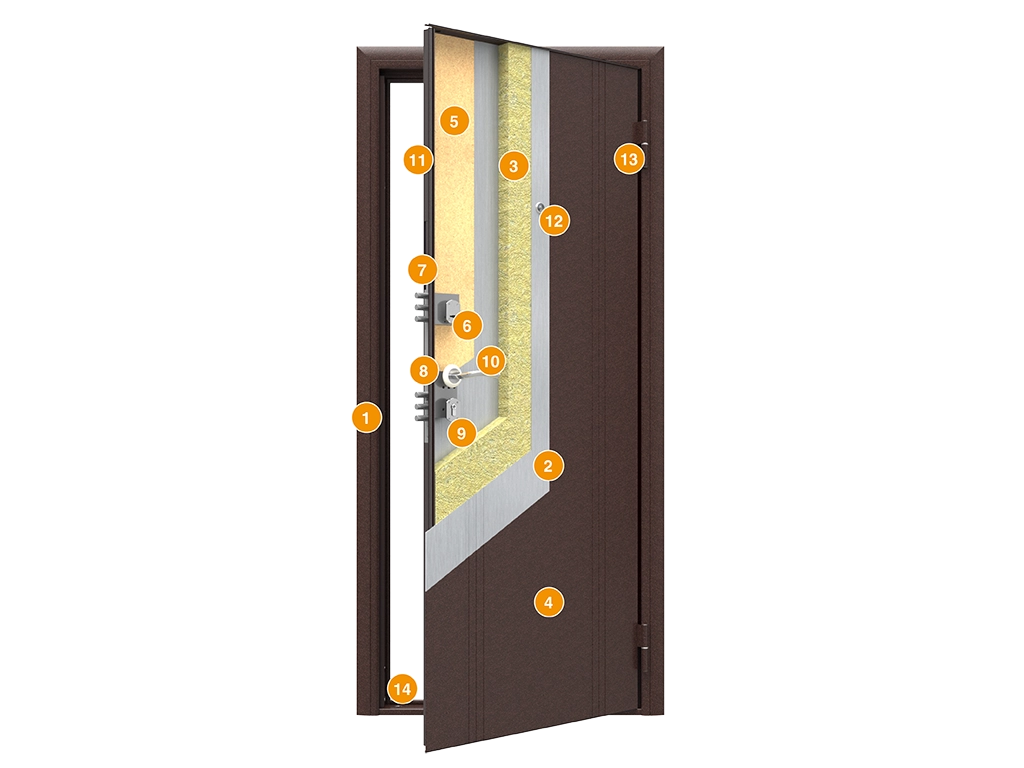 5
11
3
13
12
7
6
10
8
1
9
2
4
14